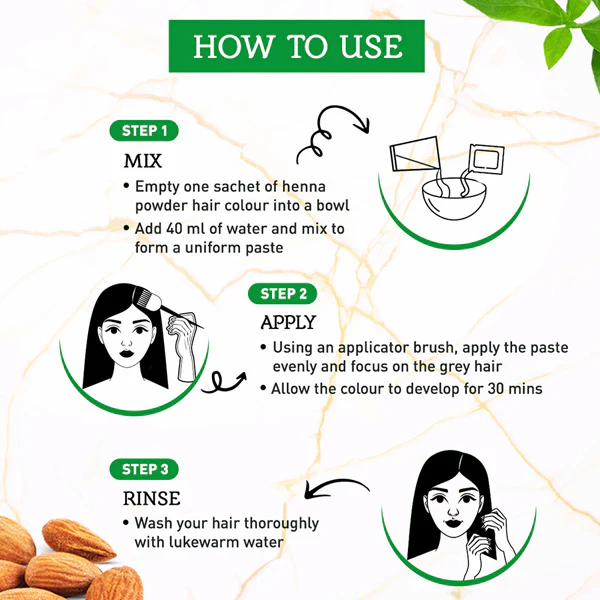 HOW TO USE

STEP 1

MIX

• Empty one sachet of henna powder hair colour into a bowl

• Add 40 ml of water and mix to form a uniform paste

STEP 2

APPLY

• Using an applicator brush, apply the paste evenly and focus on the grey hair

• Allow the colour to develop for 30 mins

STEP 3

RINSE

• Wash your hair thoroughly with lukewarm water