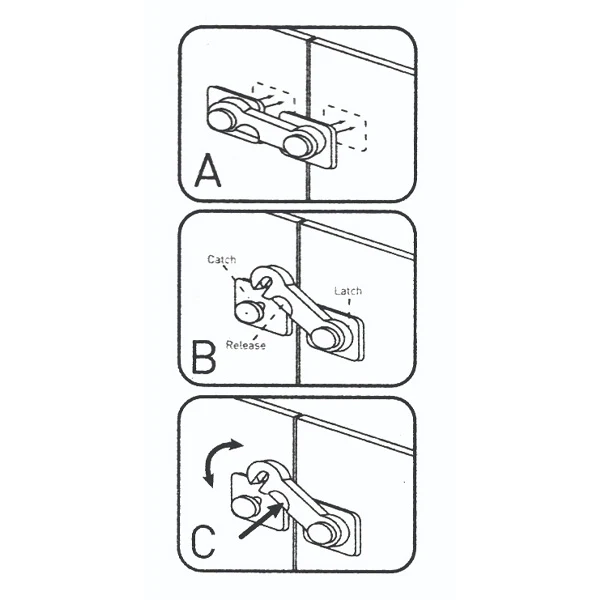 A

Catch

Latch

Release

B

C